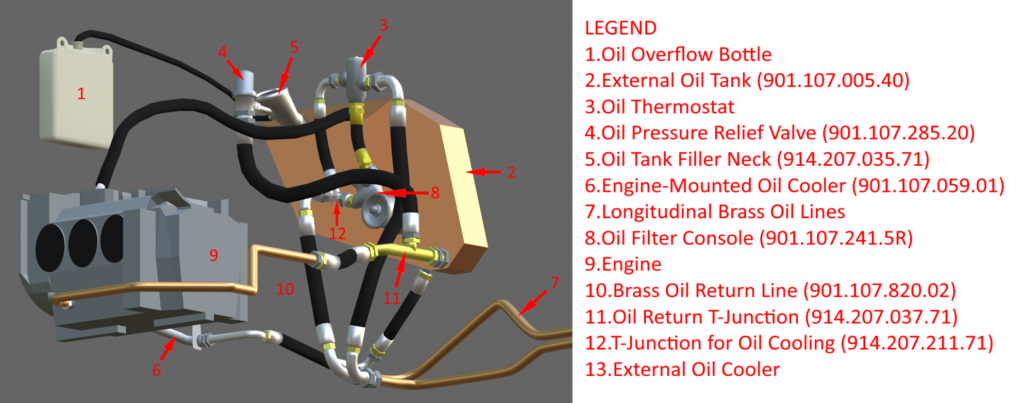 1
4
5
3
2
8
12
9
10
11
7
6

LEGEND
1.Oil Overflow Bottle
2.External Oil Tank (901.107.005.40)
3.Oil Thermostat
4.Oil Pressure Relief Valve (901.107.285.20)
5.Oil Tank Filler Neck (914.207.035.71)
6.Engine-Mounted Oil Cooler (901.107.059.01)
7.Longitudinal Brass Oil Lines
8.Oil Filter Console (901.107.241.5R)
9.Engine
10.Brass Oil Return Line (901.107.820.02)
11.Oil Return T-Junction (914.207.037.71)
12.T-Junction for Oil Cooling (914.207.211.71)
13.External Oil Cooler